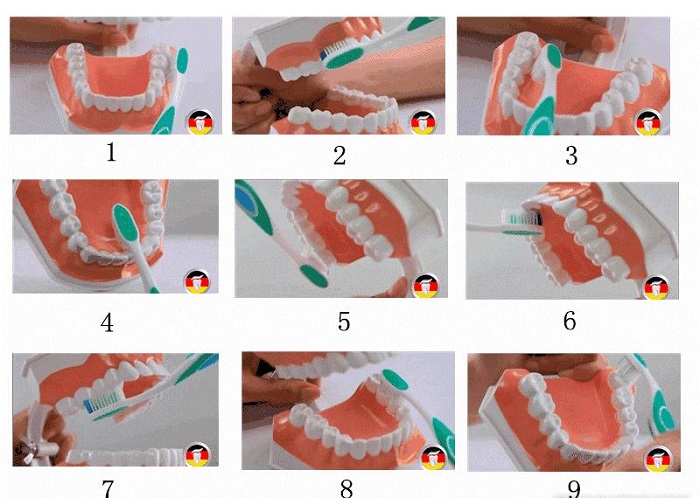 1

2

3

4

5

6

7

8

9